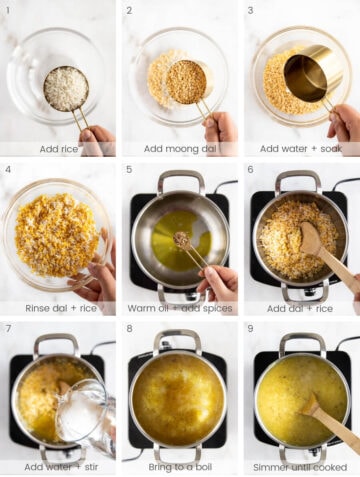 1
Add rice

2
Add moong dal

3
Add water + soak

4
Rinse dal + rice

5
Warm oil + add spices

6
Add dal + rice

7
Add water + stir

8
Bring to a boil

9
Simmer until cooked