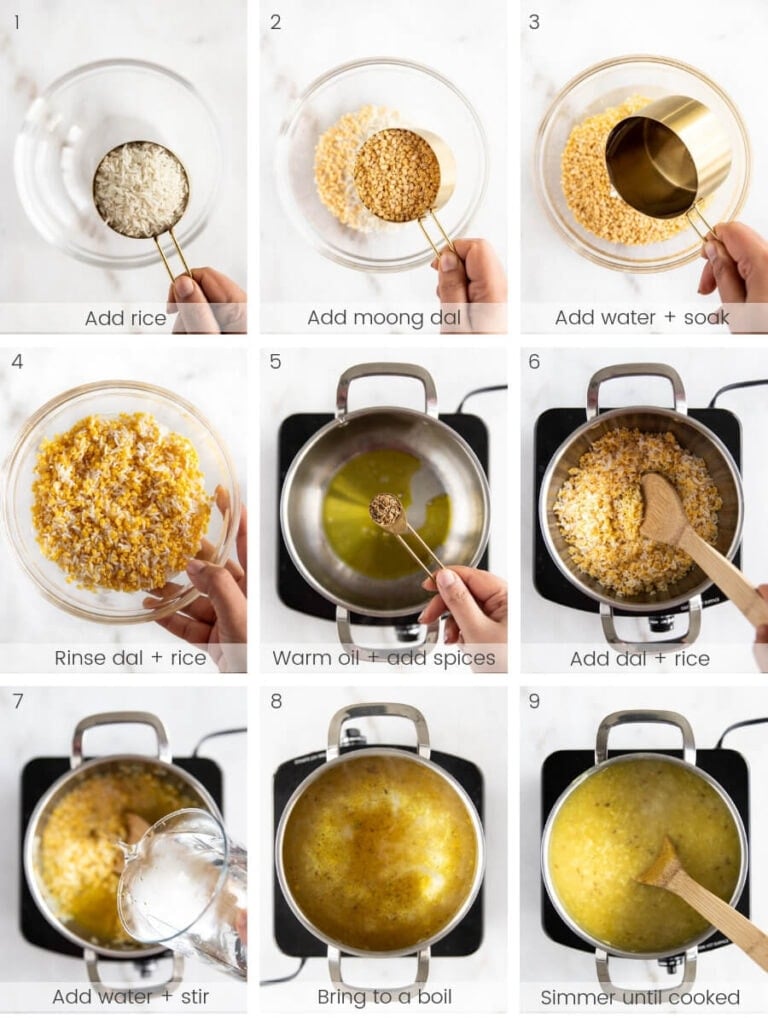 1
Add rice

2
Add moong dal

3
Add water + soak

4
Rinse dal + rice

5
Warm oil + add spices

6
Add dal + rice

7
Add water + stir

8
Bring to a boil

9
Simmer until cooked